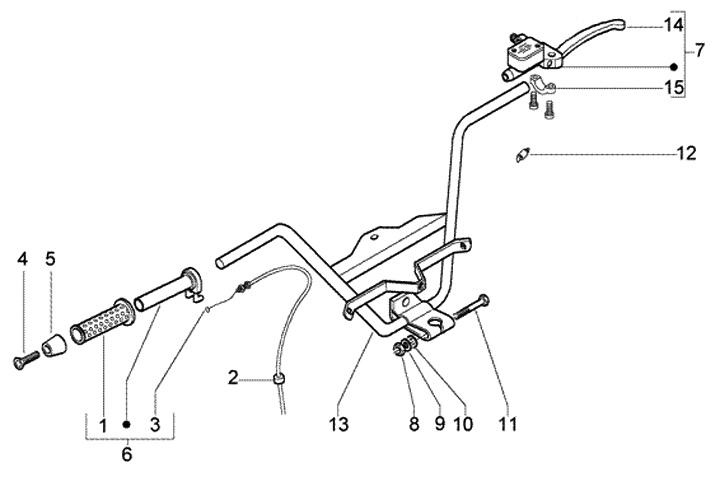 14
7
15
12
4
5
2
1
3
6
13
8
9
10
11