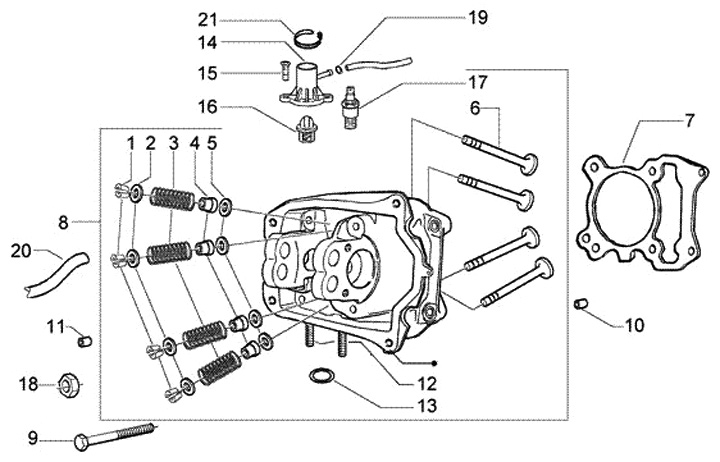 21
19
14
15
17
16
6
7
1
2
3
4
5
8
20
11
10
18
12
13
9