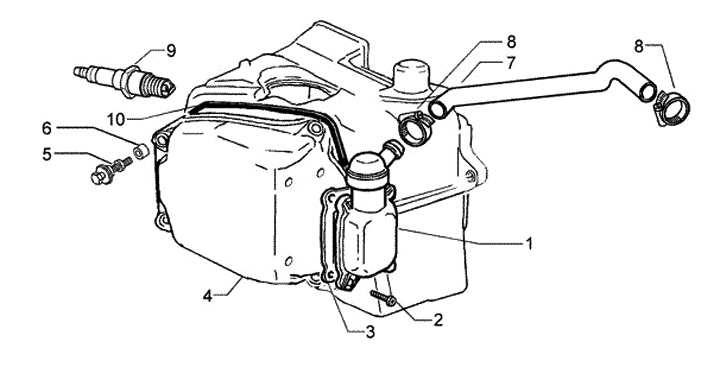 9
8
7
8
10
6
5
1
4
2
3