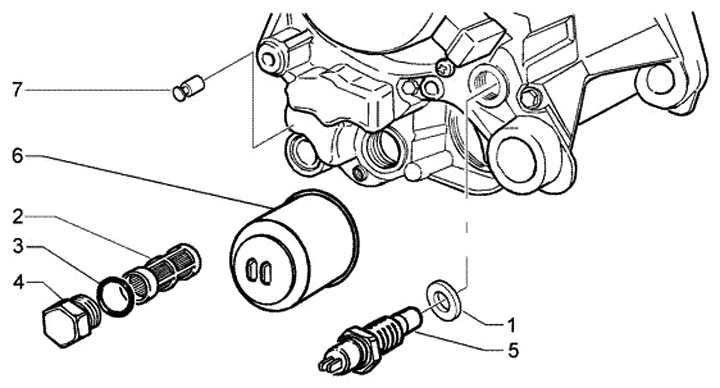 7
6
2
3
4
1
5