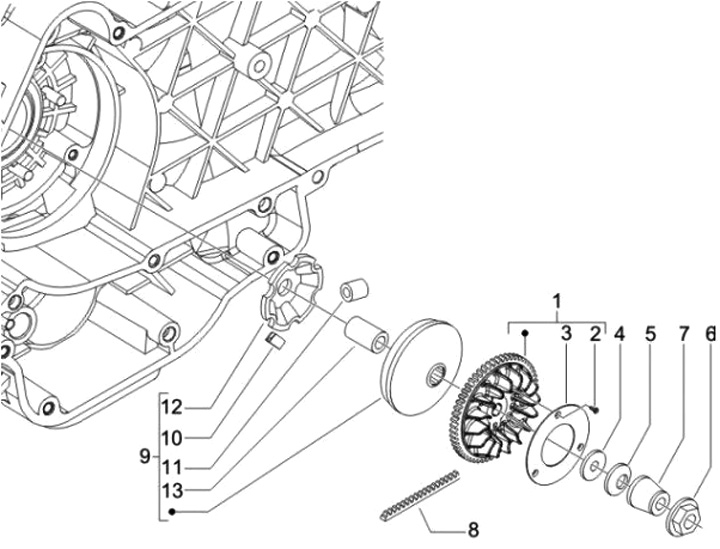 1
3
2
4
5
7
6
12
10
9
11
13
8