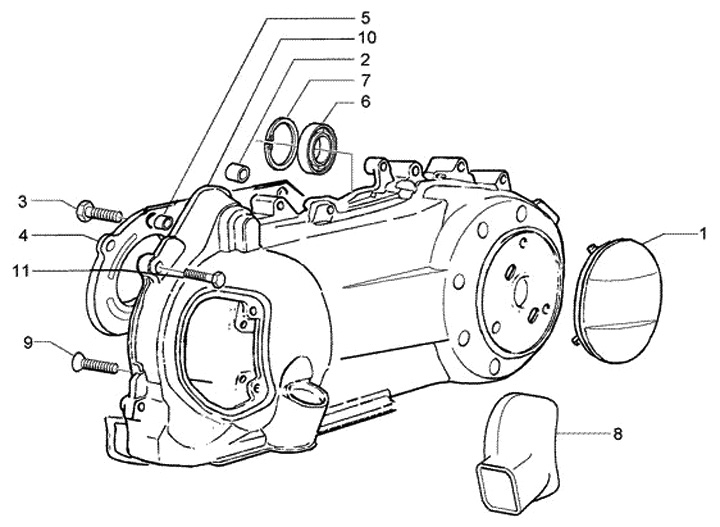 5
10
2
7
6
3
4
11
9
1
8