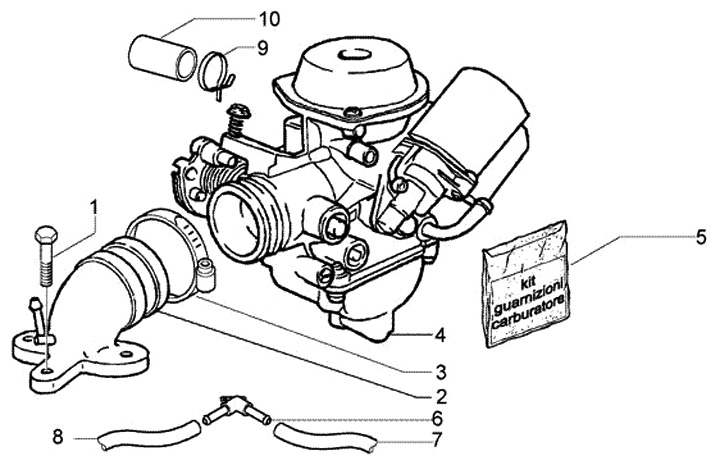 10
9
1
5
kit
guarnizioni
carburatore
4
3
2
6
8
7