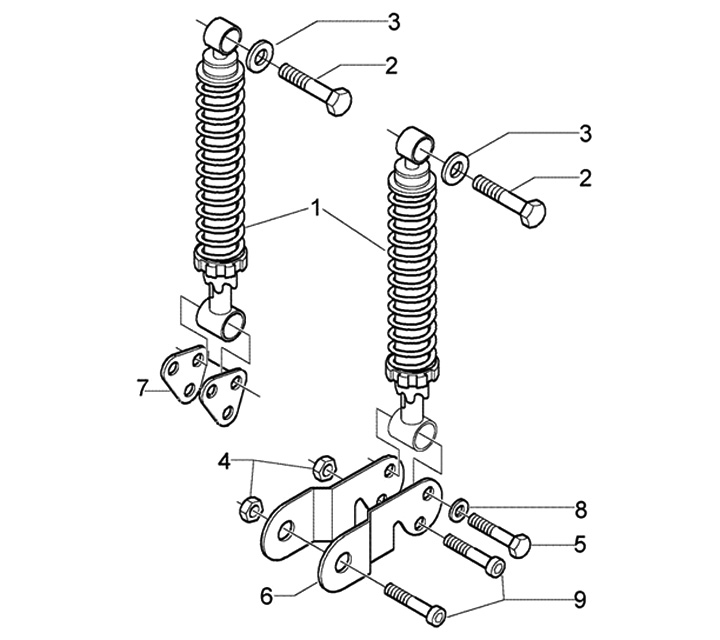 3
2
3
2
1
7
4
8
5
6
9