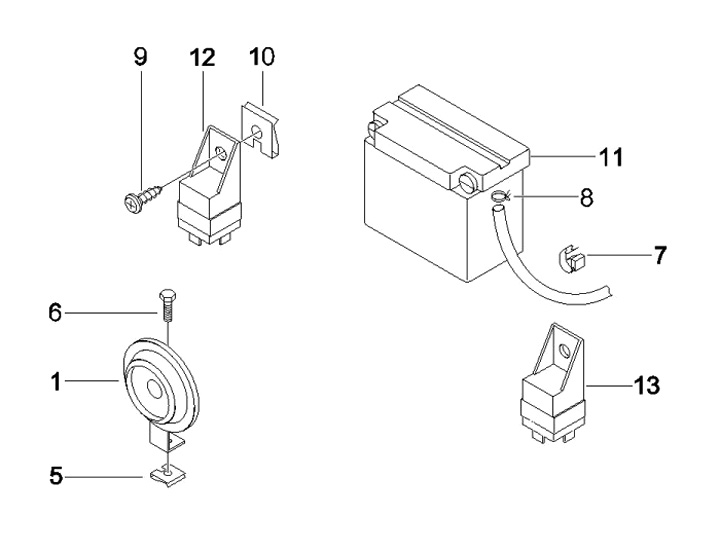 9
12
10
11
8
7
6
1
13
5