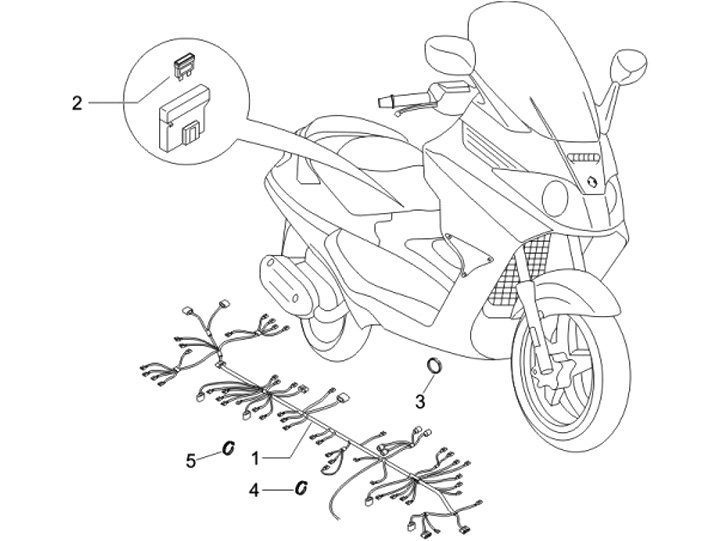 2
3
5
1
4