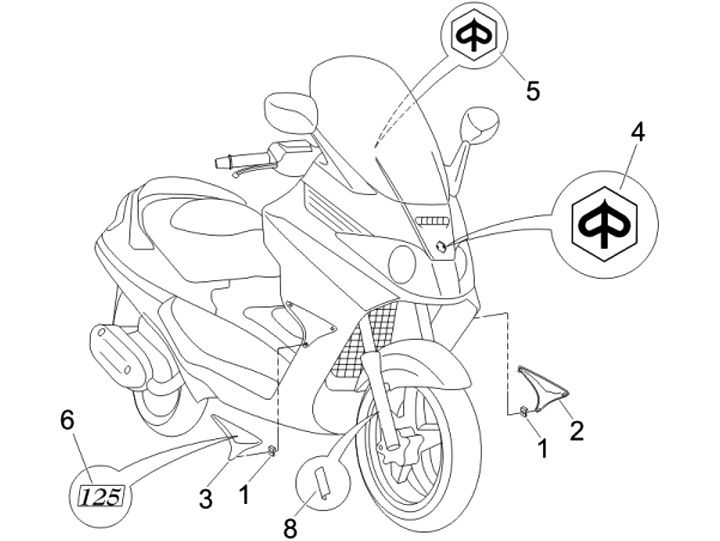 5
4
6
125
3
1
8
1
2