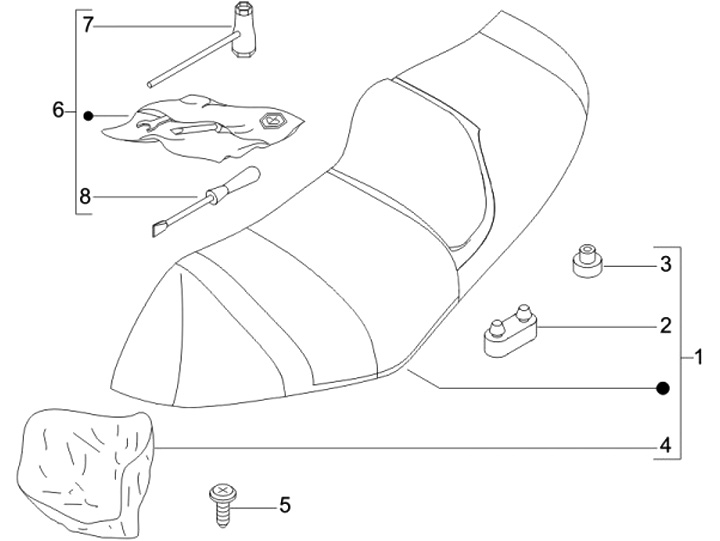 7
6
8
3
2
1
4
5