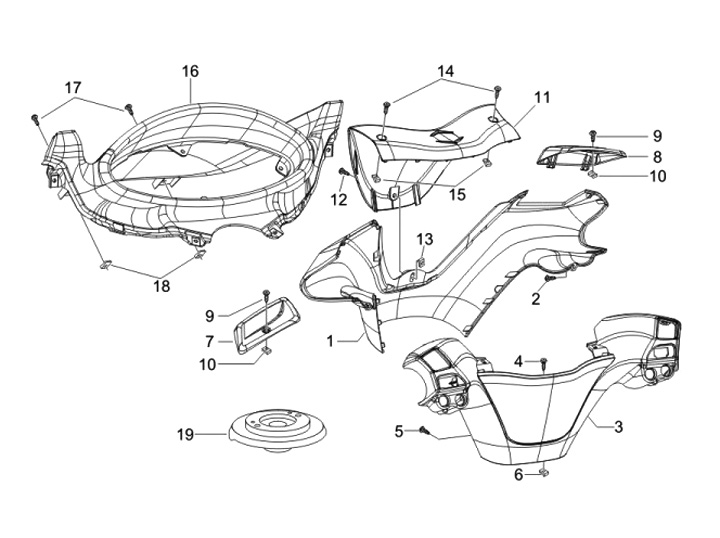 17
16
14
11
9
8
10
12
15
13
18
2
9
7
10
1
4
19
5
3
6