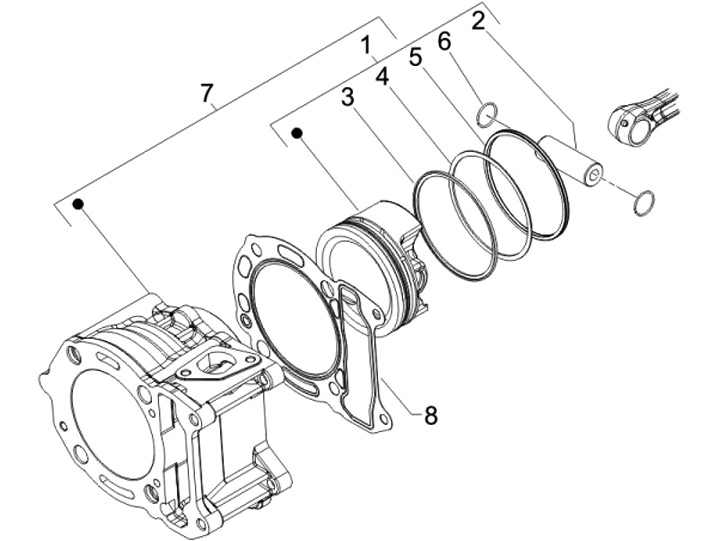 7
1
2
6
5
4
3
8