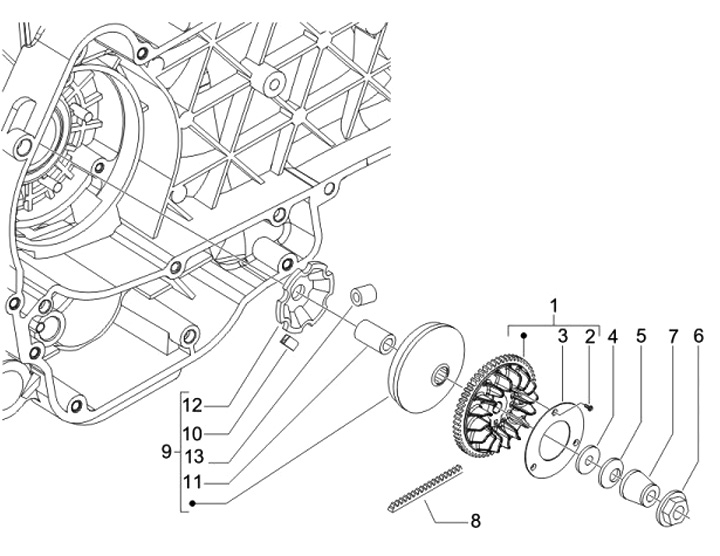 1
3
2
4
5
7
6
12
10
9
13
11
8