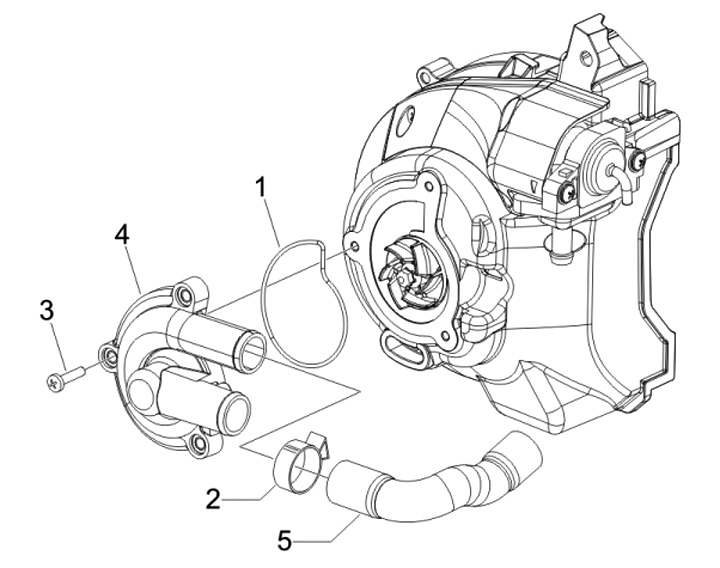 1
4
3
2
5