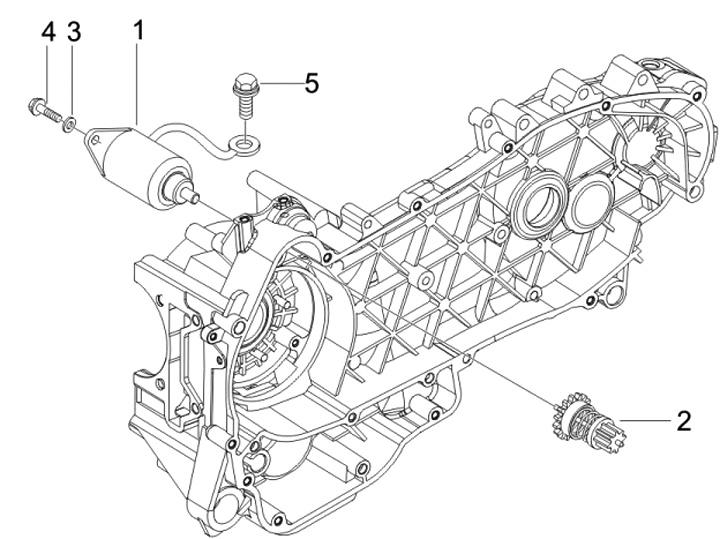 4 3 1
5
2