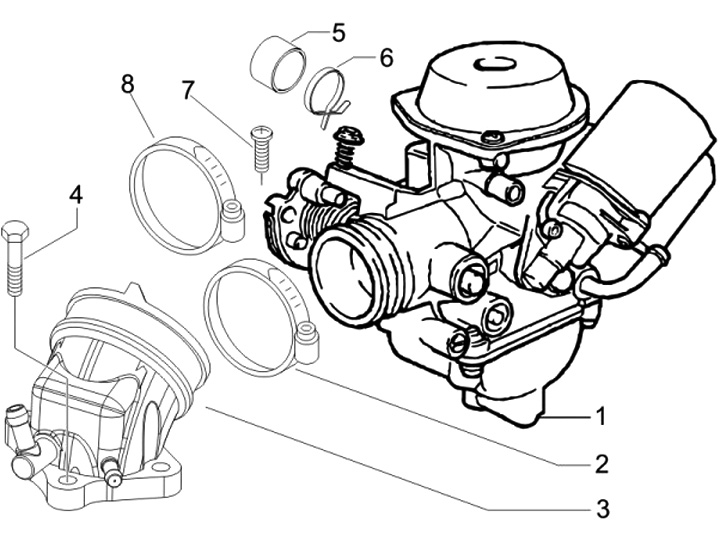 5
6
8
7
4
1
2
3