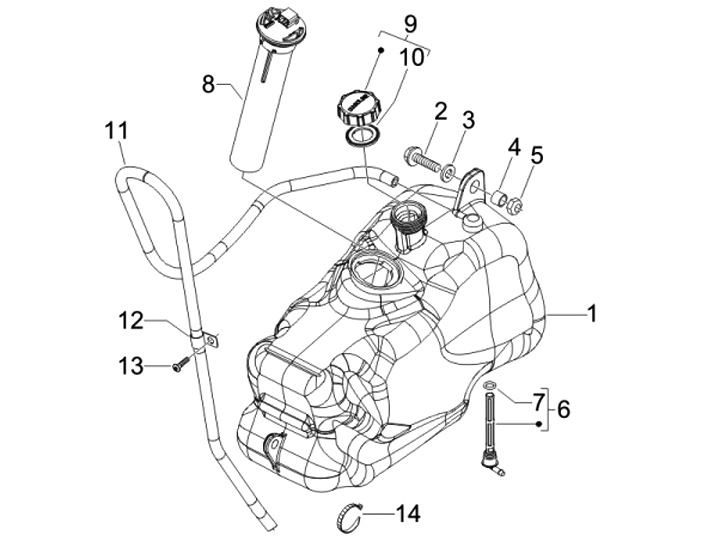 9
10
8
2
3
4
5
11
1
12
13
7
6
14