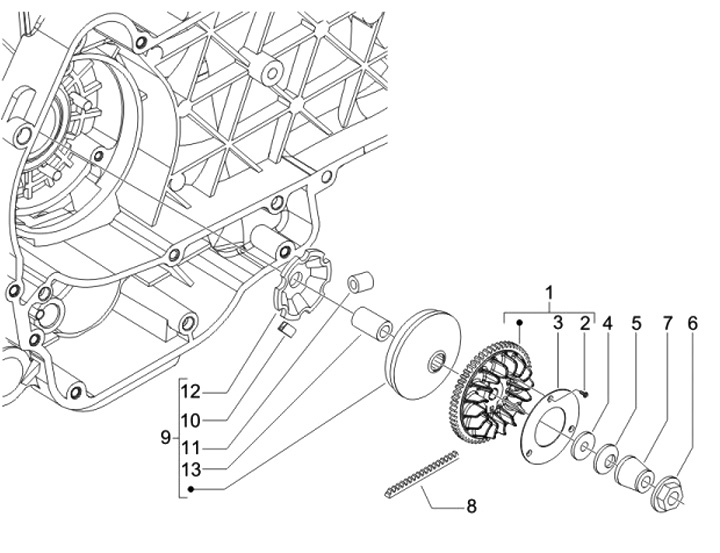 1
3
2
4
5
7
6
12
10
9
11
13
8