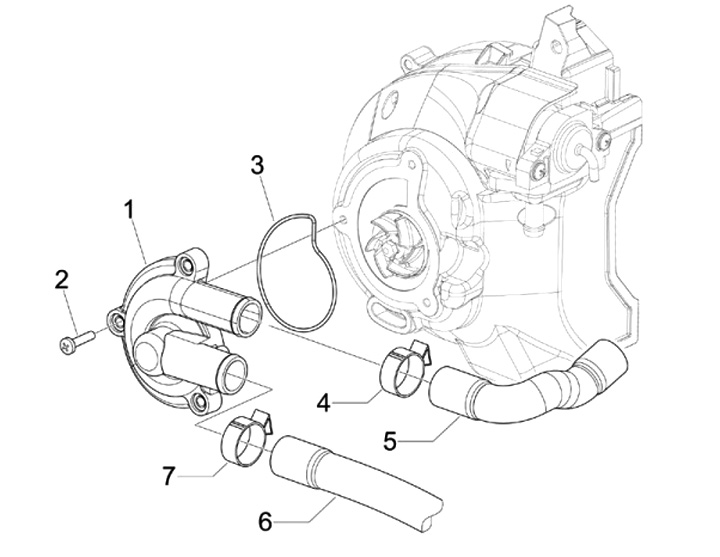 3
1
2
4
5
7
6