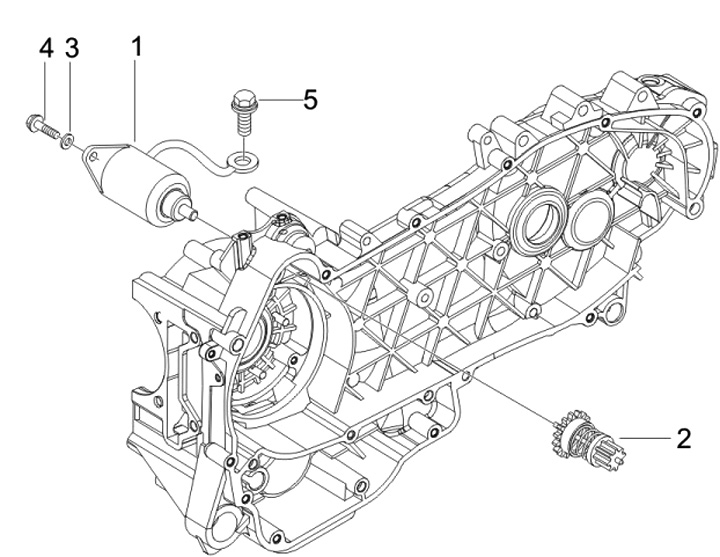 4 3 1

5

2