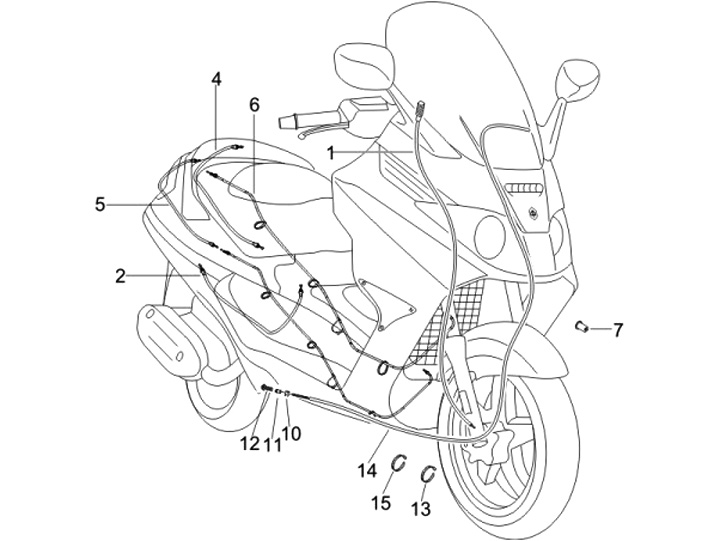 4
6
1
5
2
7
12
11
10
14
15
13