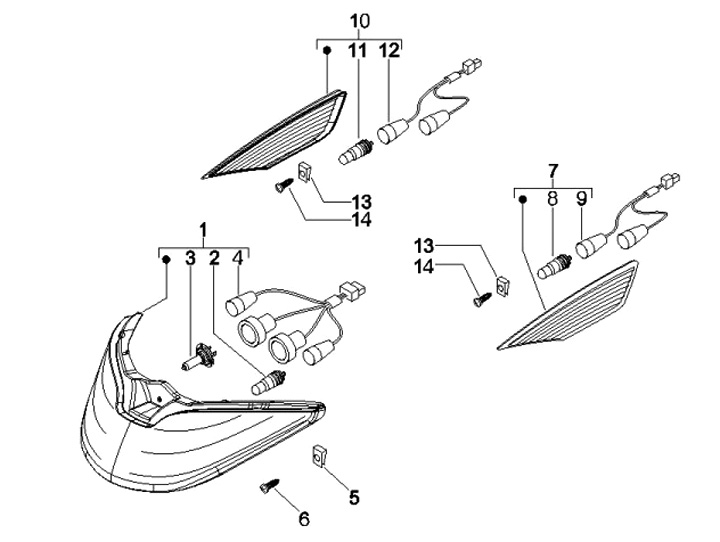 10
11
12
13
14
7
8
9
13
14
1
3
2
4
5
6