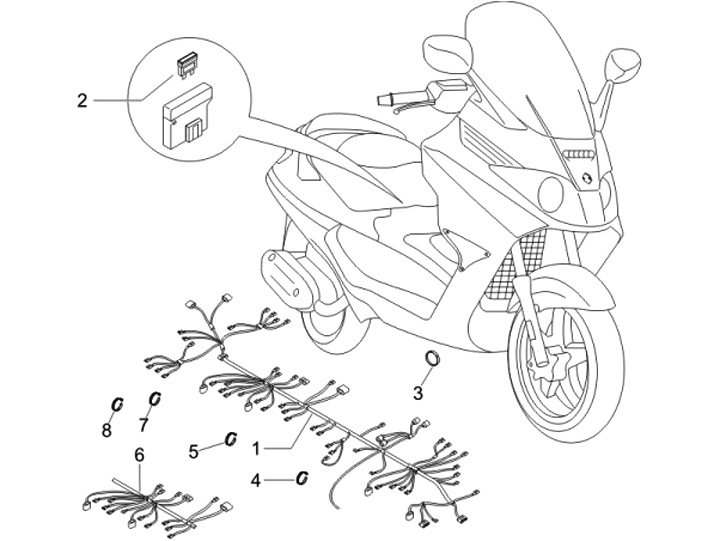 2
3
8
7
5
1
6
4