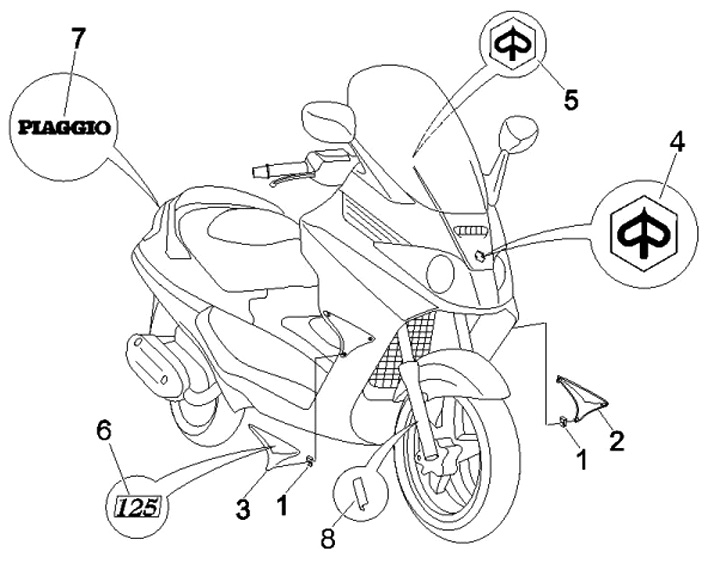 7
PIAGGIO
5
4
6
125
3
1
8
1
2