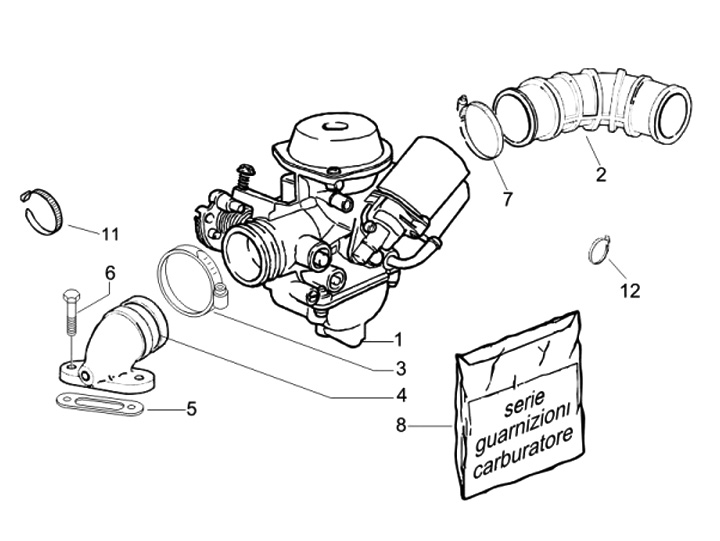 2
7
11
12
6
1
3
4
5
8
serie
guarnizioni
carburatore