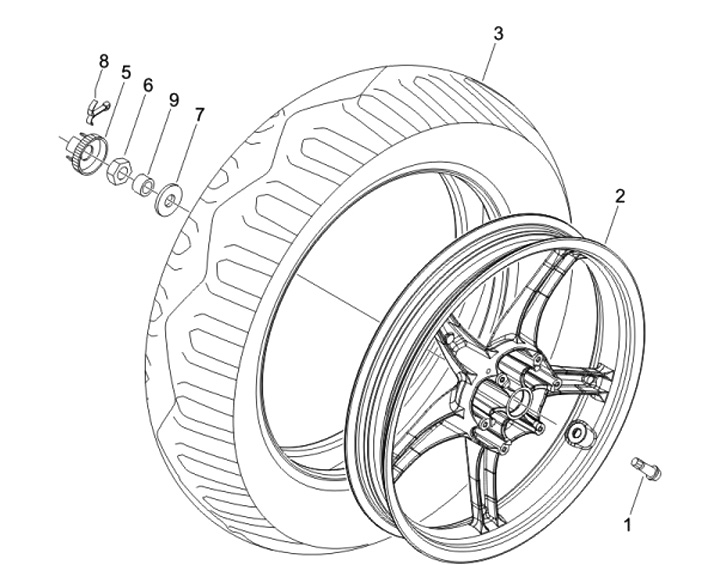 8
5
6
9
7
3
2
1