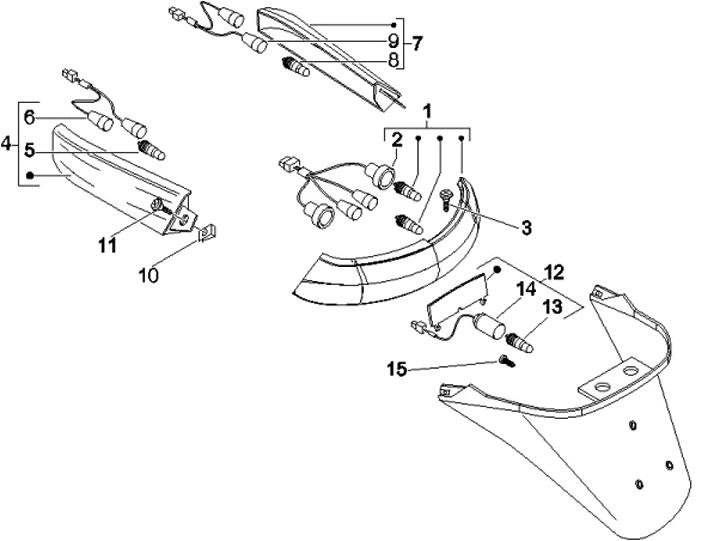 9
7
8
6
4
5
1
2
3
11
10
12
14
13
15