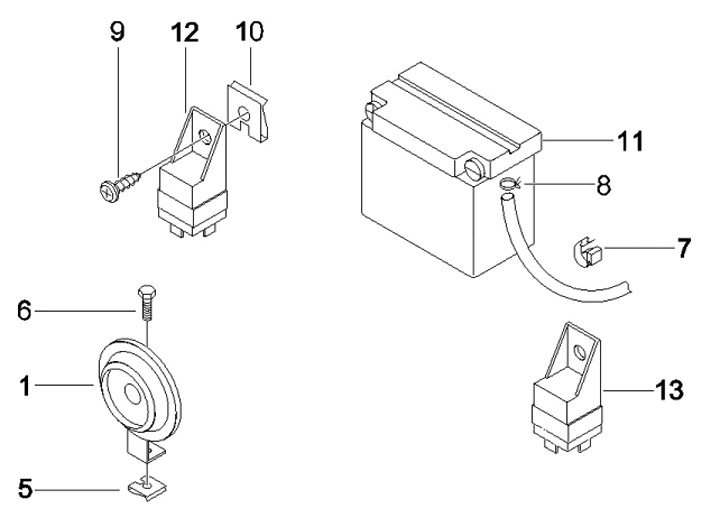 9
12
10
11
8
7
6
1
13
5