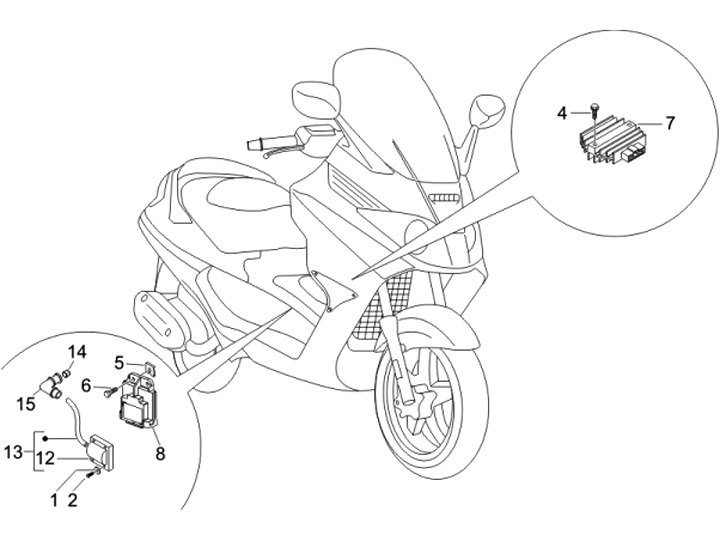 4
7
14
5
6
15
8
13
12
1
2