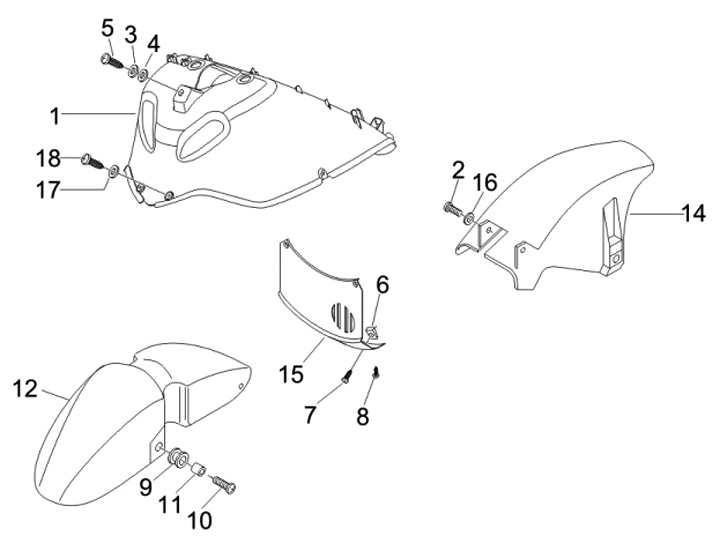 5
3
4
1
18
17
2
16
14
6
15
7
8
12
9
11
10