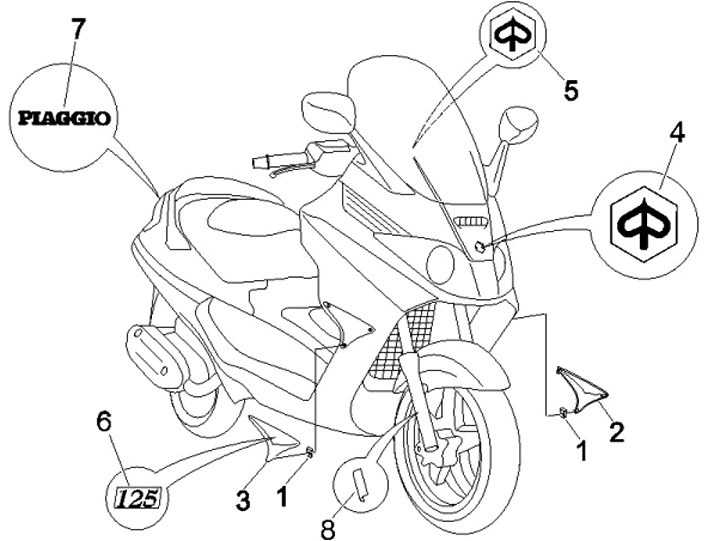 7

PIAGGIO

5

4

6

125

3

1

8

1

2