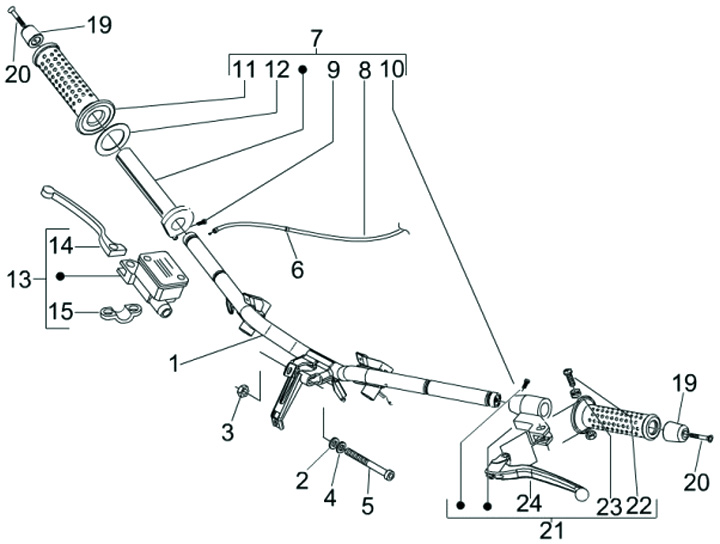 19
20
7
11 12 9 8 10
14
13
15
6
1
3
2
4
5
19
20
24
23 22
21