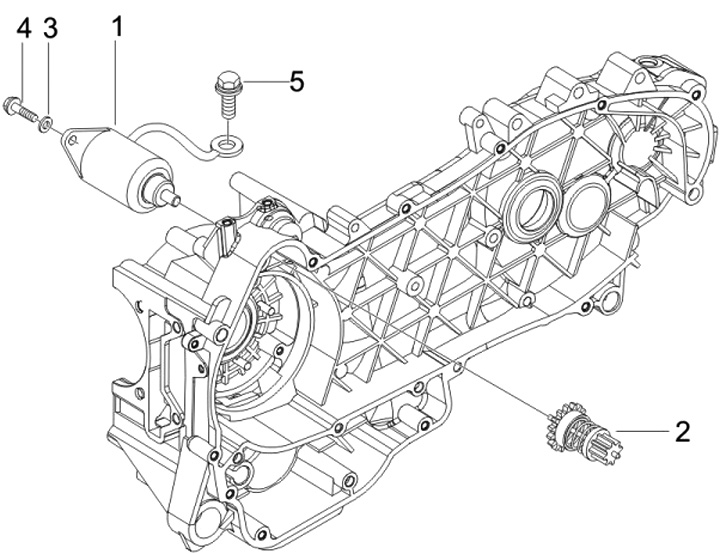 4 3 1
5
2