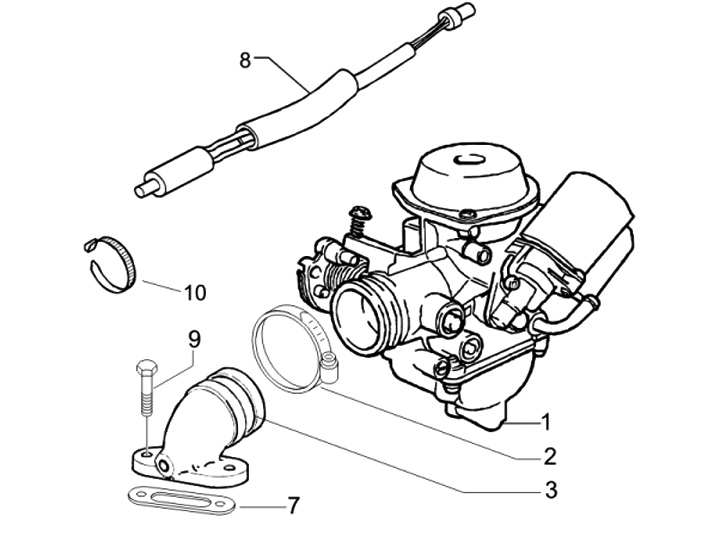 8
10
9
1
2
3
7