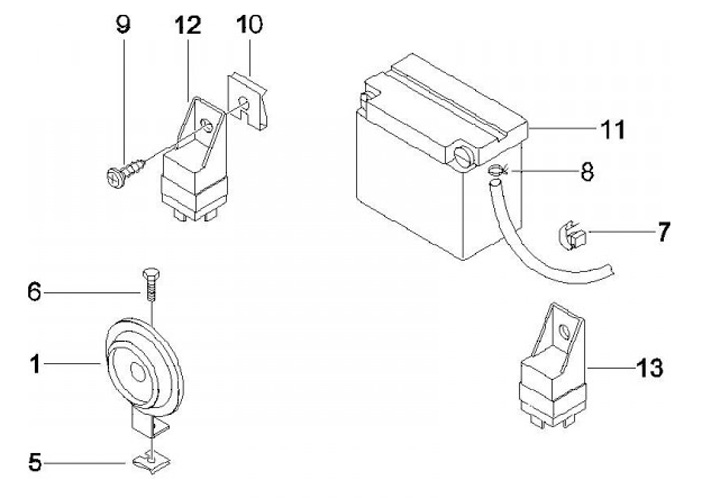 9
12
10
11
8
7
6
1
13
5