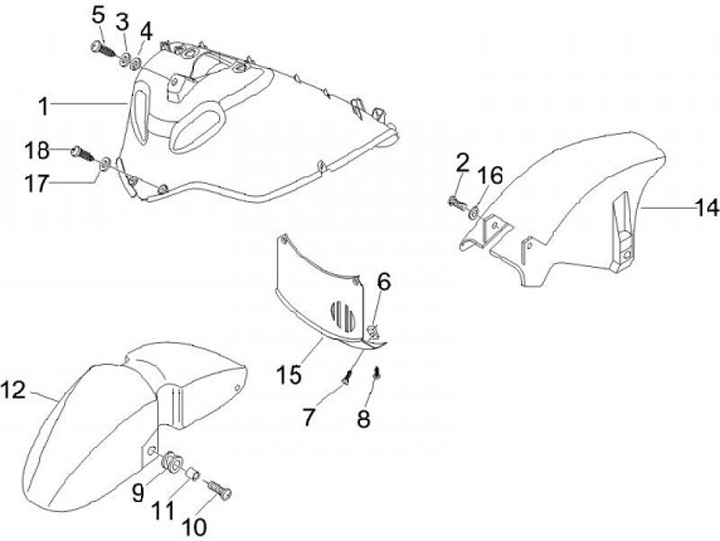 5
3
4
1
18
17
2
16
14
6
15
7
8
12
9
11
10