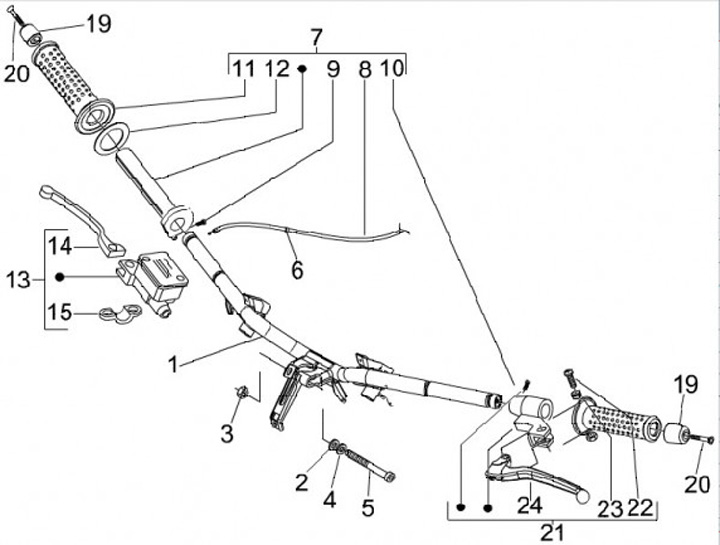 19
20
7
11 12 9 8 10
14
13
15
6
1
3
2
4
5
19
20
24
23 22
21