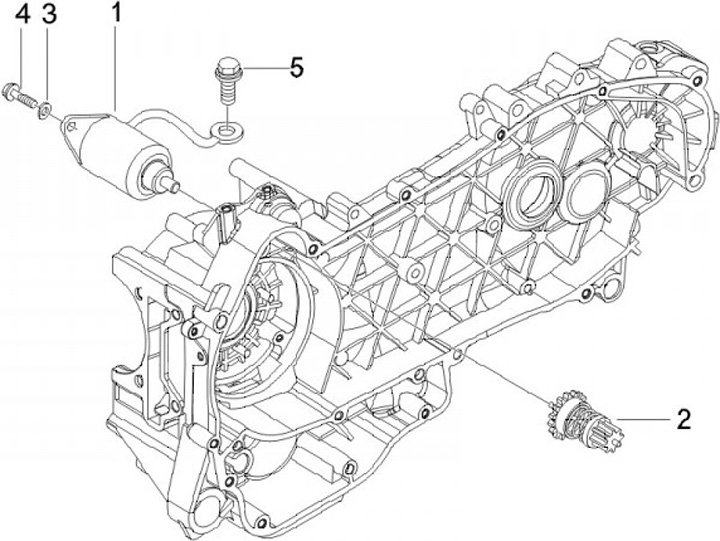 4 3 1

5

2