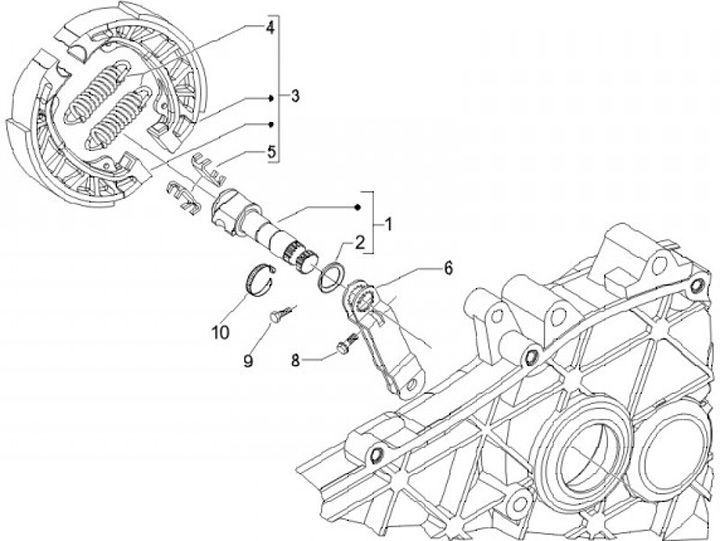 4
3
5
1
2
6
10
9
8