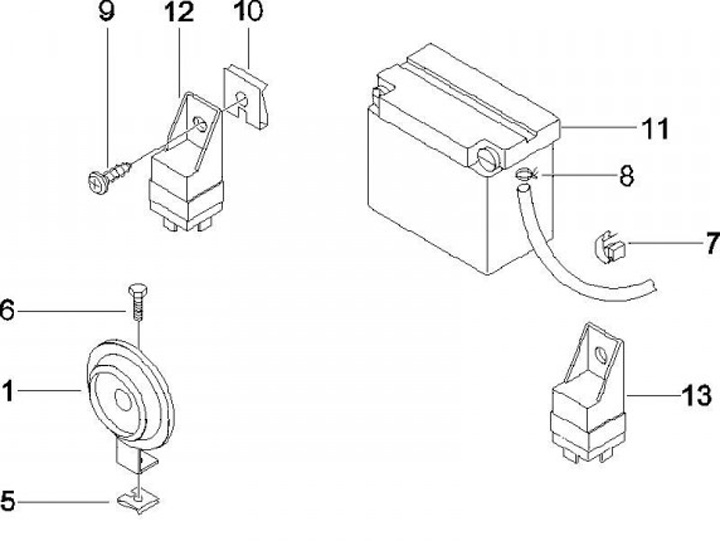 9
12
10
11
8
7
6
1
13
5