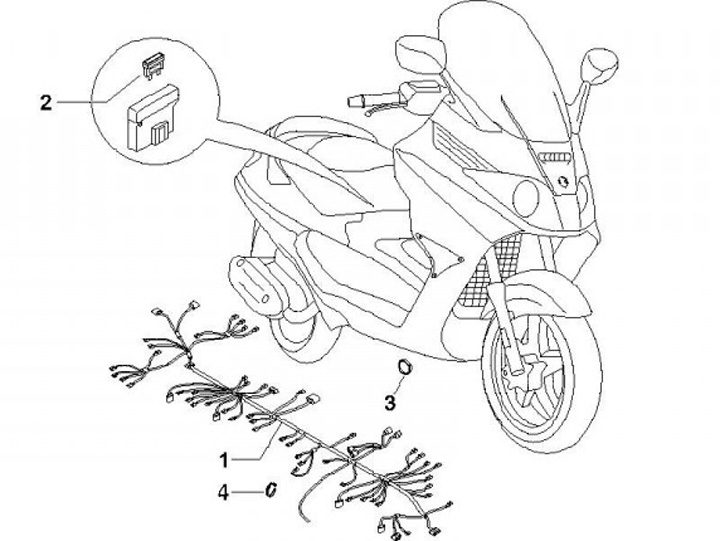 2

3

1

4