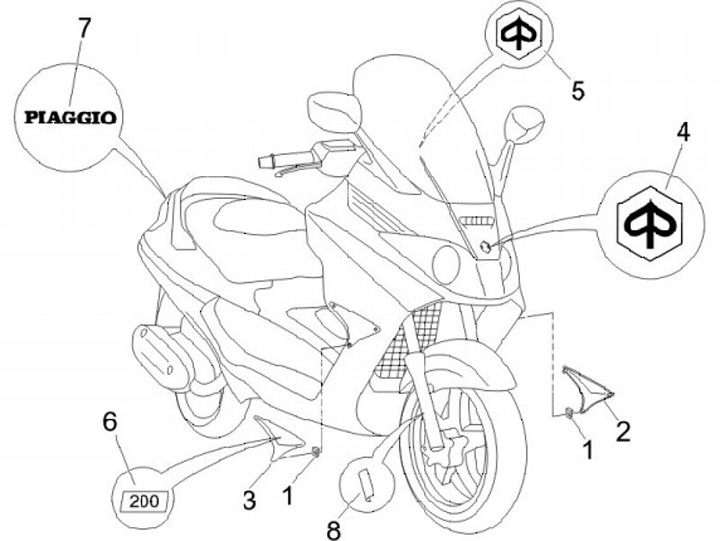 7
PIAGGIO
5
4
6
200
3
1
8
1
2