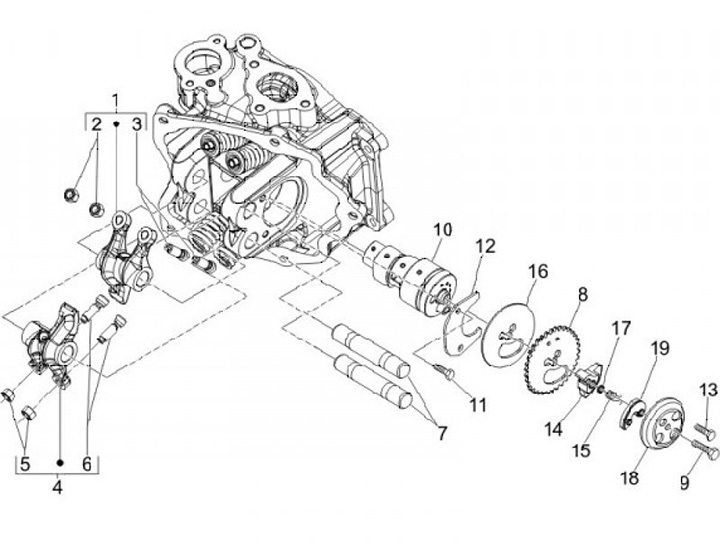 1
2
3
10
12
16
8
17
19
13
11
7
14
15
18
9
5
6
4