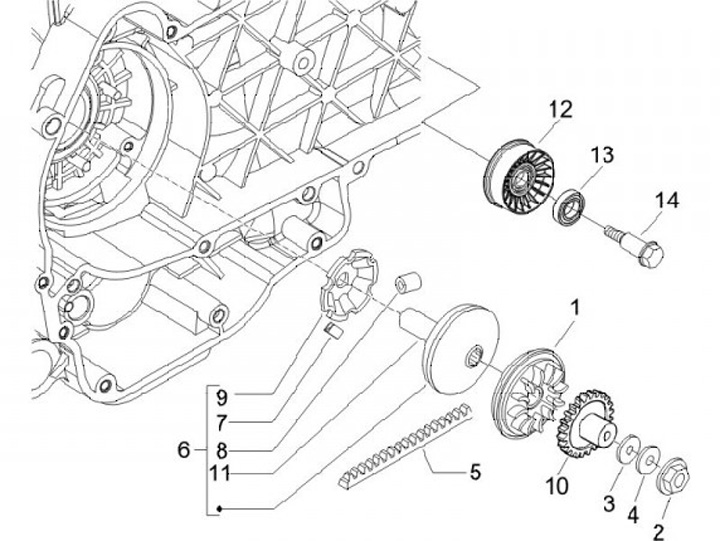 12
13
14
1
9
7
6
8
11
5
10
3
4
2