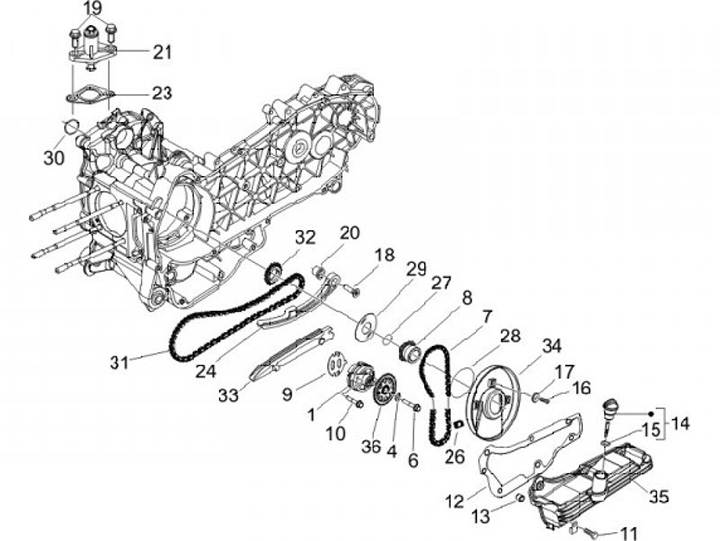 19
21
23
30
32
20
18
29
27
8
7
28
34
17
16
31
24
33
9
1
10
36
4
6
26
14
15
12
35
13
11