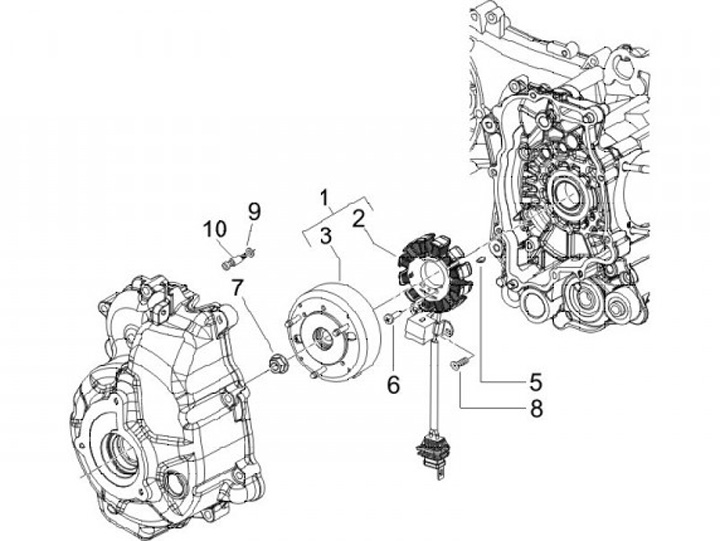 1
2
3
10
9
7
6
5
8