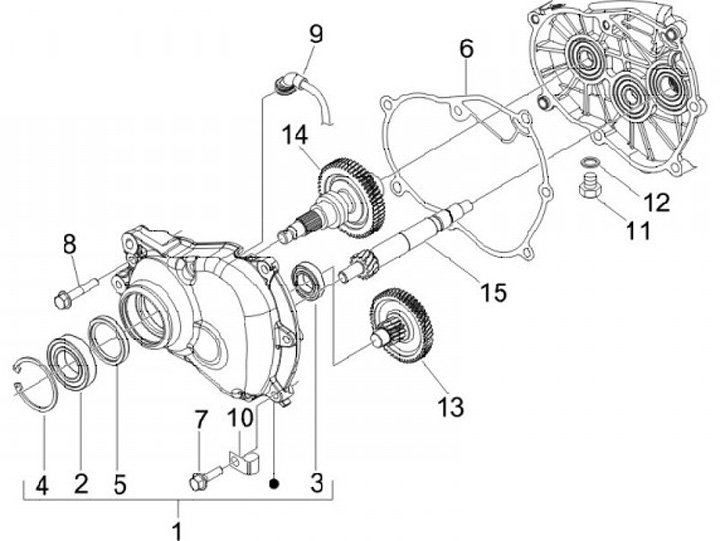 9
6
14
12
11
8
15
13
7
10
4
2
5
3
1