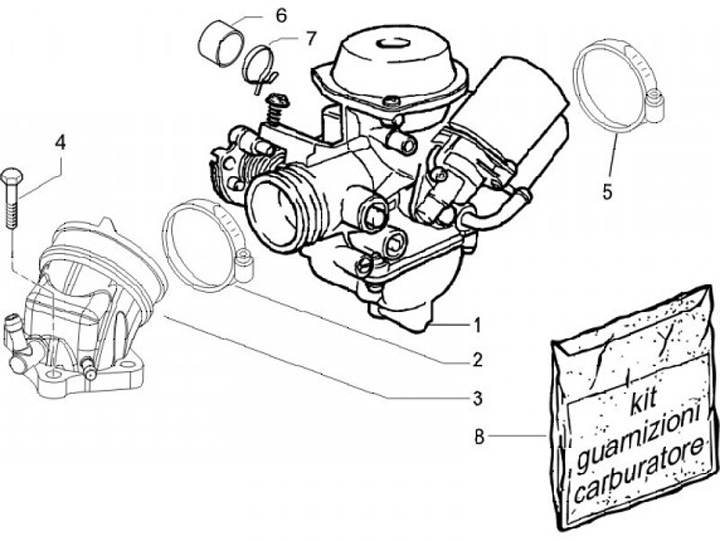 6
7
4
5
1
2
3
8
kit guarnizioni carburatore